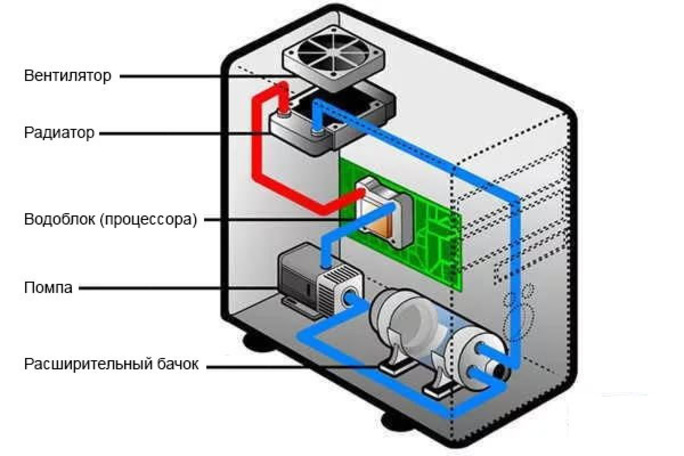 Вентилятор

Радиатор

Водоблок (процессора)

Помпа

Расширительный бачок